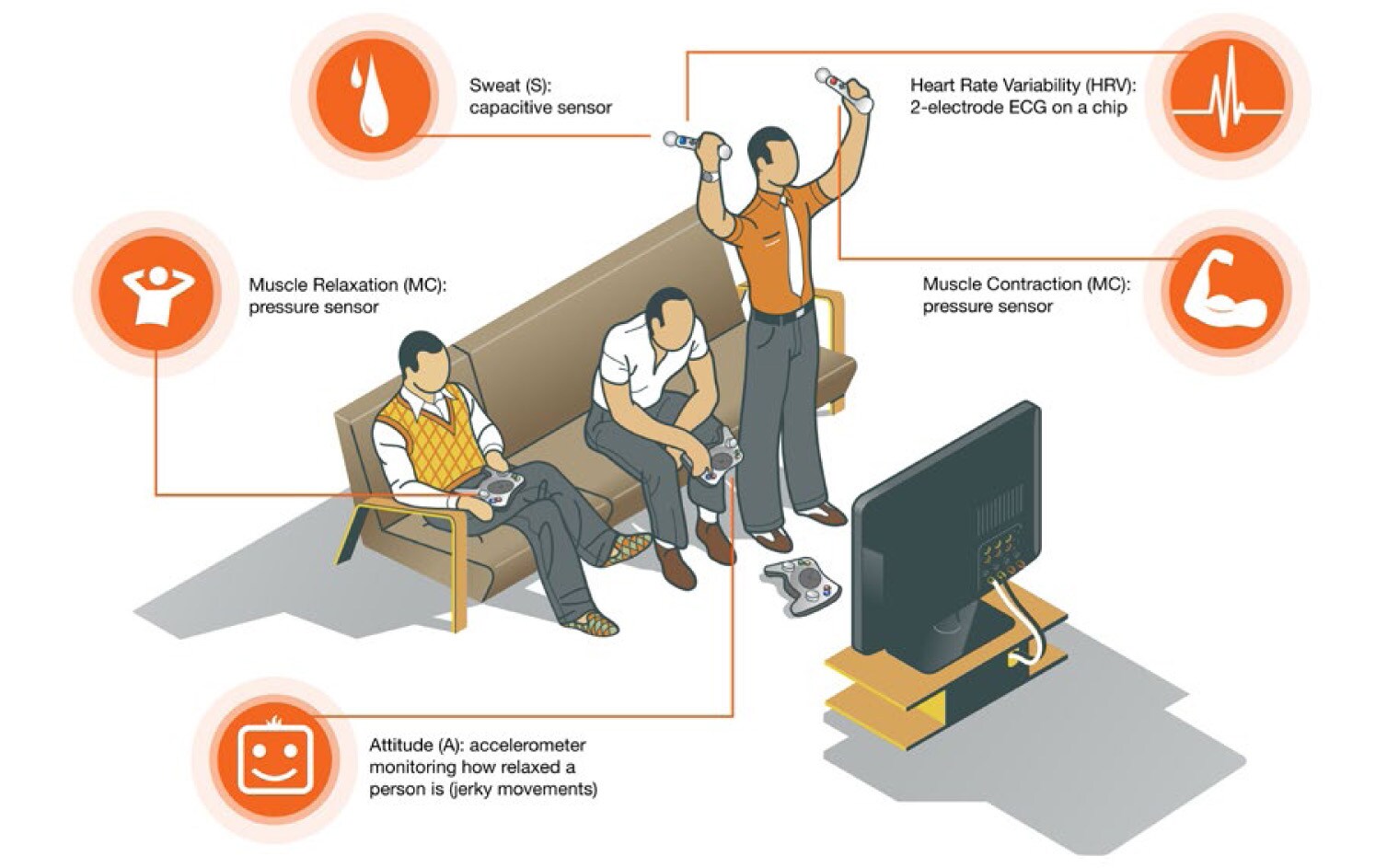 Sweat (S):
capacitive sensor

Heart Rate Variability (HRV):
2-electrode ECG on a chip

Muscle Relaxation (MC):
pressure sensor

Muscle Contraction (MC):
pressure sensor

Attitude (A): accelerometer monitoring how relaxed a person is (jerky movements)